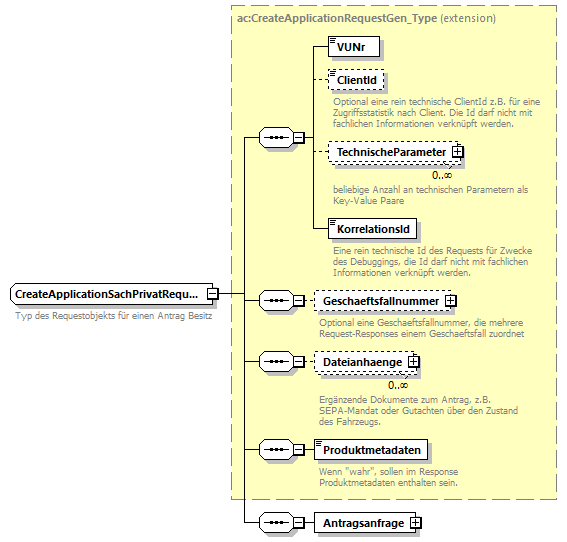 ac:CreateApplicationRequestGen_Type (extension)

VUNr

ClientId

Optional eine rein technische ClientId z.B. für eine Zugriffsstatistik nach Client. Die Id darf nicht mit fachlichen Informationen verknüpft werden.

TechnischeParameter

0..∞

beliebige Anzahl an technischen Parametern als Key-Value Paare

KorrelationsId

Eine rein technische Id des Requests für Zwecke des Debuggings, die Id darf nicht mit fachlichen Informationen verknüpft werden.

CreateApplicationSachPrivatRequ...

Typ des Requestobjekts für einen Antrag Besitz

Geschaeftsfallnummer

Optional eine Geschaeftsfallnummer, die mehrere Request-Responses einem Geschaeftsfall zuordnet

Dateianhaenge

0..∞

Ergänzende Dokumente zum Antrag, z.B. SEPA-Mandat oder Gutachten über den Zustand des Fahrzeugs.

Produktmetadaten

Wenn "wahr", sollen im Response Produktmetadaten enthalten sein.

Antragsanfrage